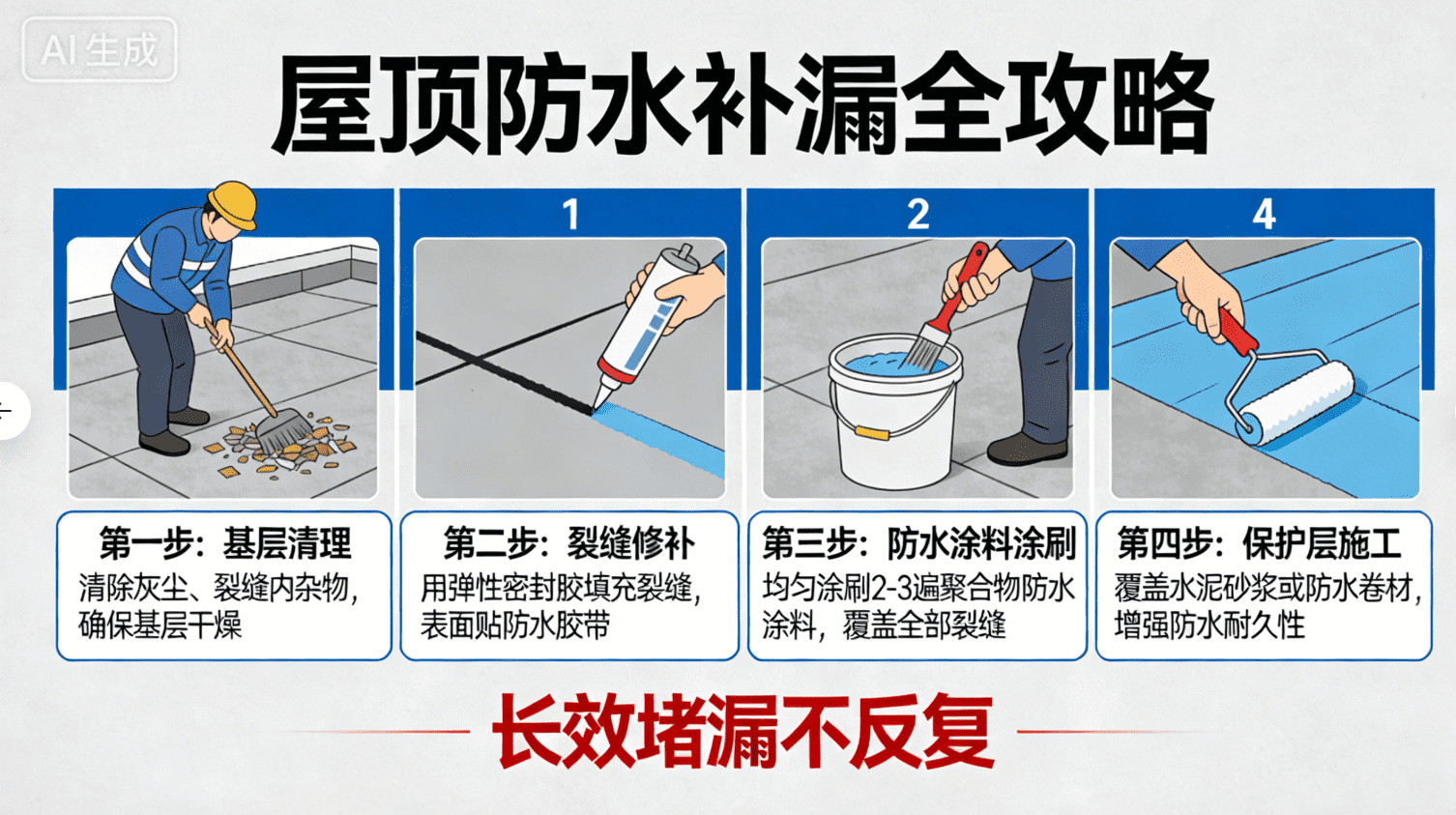 AI生成

屋顶防水补漏全攻略

1

2

4

第一步：基层清理
清除灰尘、裂缝内杂物，确保基层干燥

第二步：裂缝修补
用弹性密封胶填充裂缝，表面贴防水胶带

第三步：防水涂料涂刷
均匀涂刷2-3遍聚合物防水涂料，覆盖全部裂缝

第四步：保护层施工
覆盖水泥砂浆或防水卷材，增强防水耐久性

长效堵漏不反复